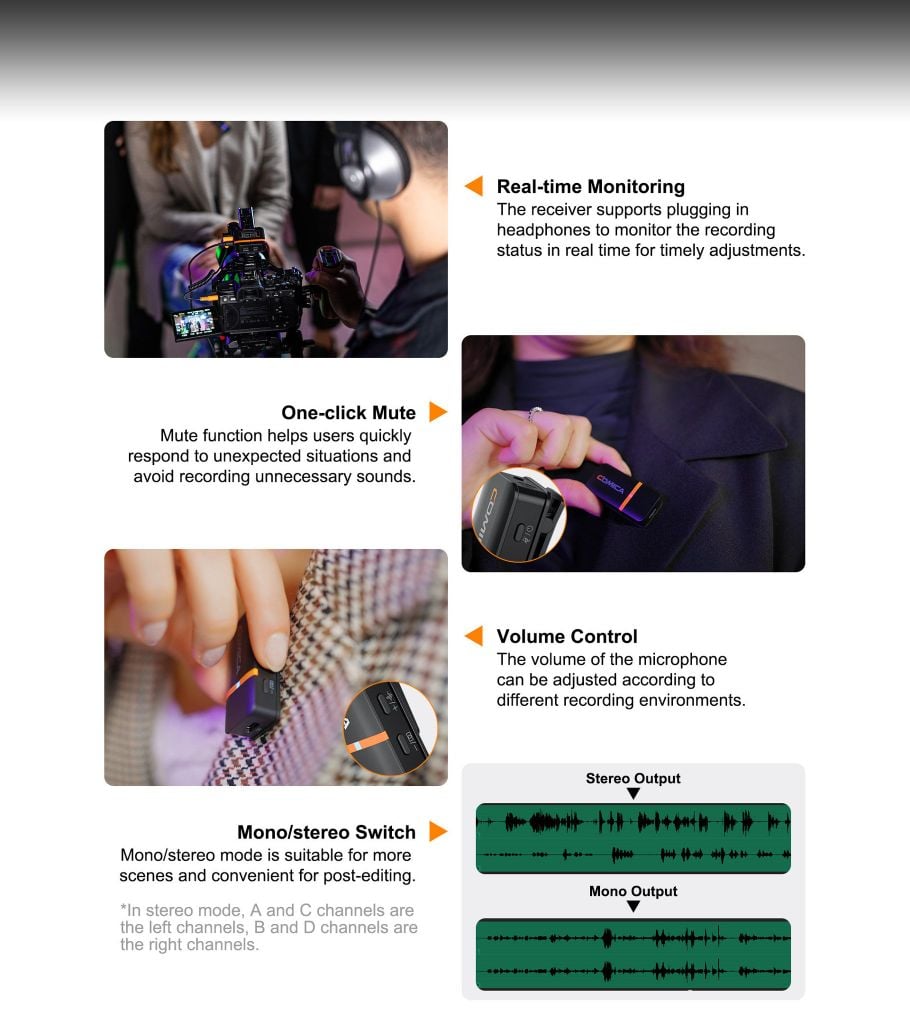 Real-time Monitoring
The receiver supports plugging in headphones to monitor the recording status in real time for timely adjustments.

One-click Mute
Mute function helps users quickly respond to unexpected situations and avoid recording unnecessary sounds.

COMICA

Volume Control
The volume of the microphone can be adjusted according to different recording environments.

Mono/stereo Switch
Mono/stereo mode is suitable for more scenes and convenient for post-editing.

*In stereo mode, A and C channels are the left channels, B and D channels are the right channels.

Stereo Output

Mono Output